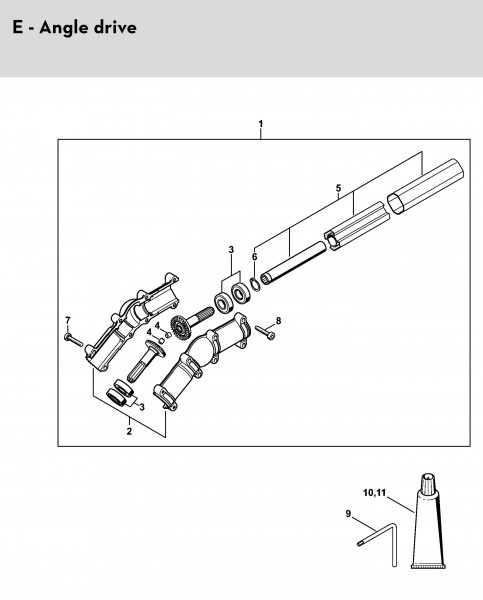 E - Angle drive

1

5

3

6

7

4

4

8

3

2

10,11

9